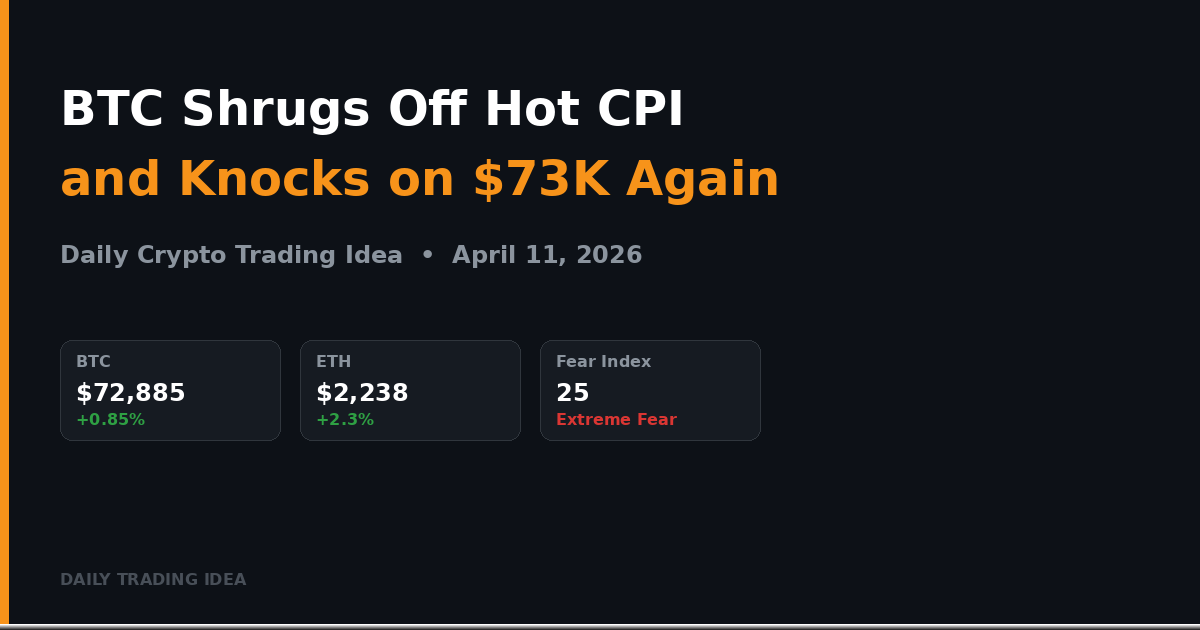 BTC Shrugs Off Hot CPI
and Knocks on $73K Again

Daily Crypto Trading Idea • April 11, 2026

BTC
$72,885
+0.85%

ETH
$2,238
+2.3%

Fear Index
25
Extreme Fear

DAILY TRADING IDEA